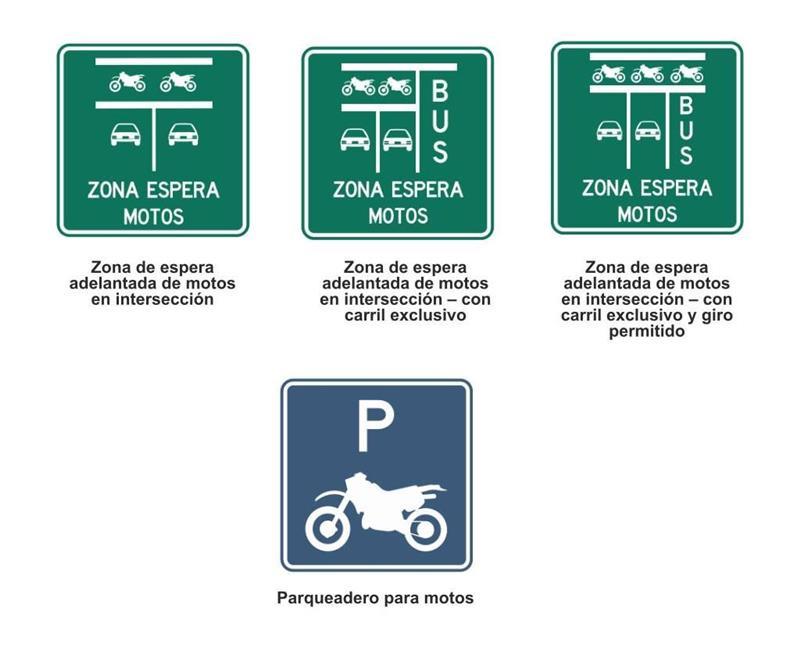 ZONA ESPERA
MOTOS

Zona de espera adelantada de motos en intersección

BUS
ZONA ESPERA
MOTOS

Zona de espera adelantada de motos en intersección – con carril exclusivo

BUS
ZONA ESPERA
MOTOS

Zona de espera adelantada de motos en intersección – con carril exclusivo y giro permitido

P

Parqueadero para motos